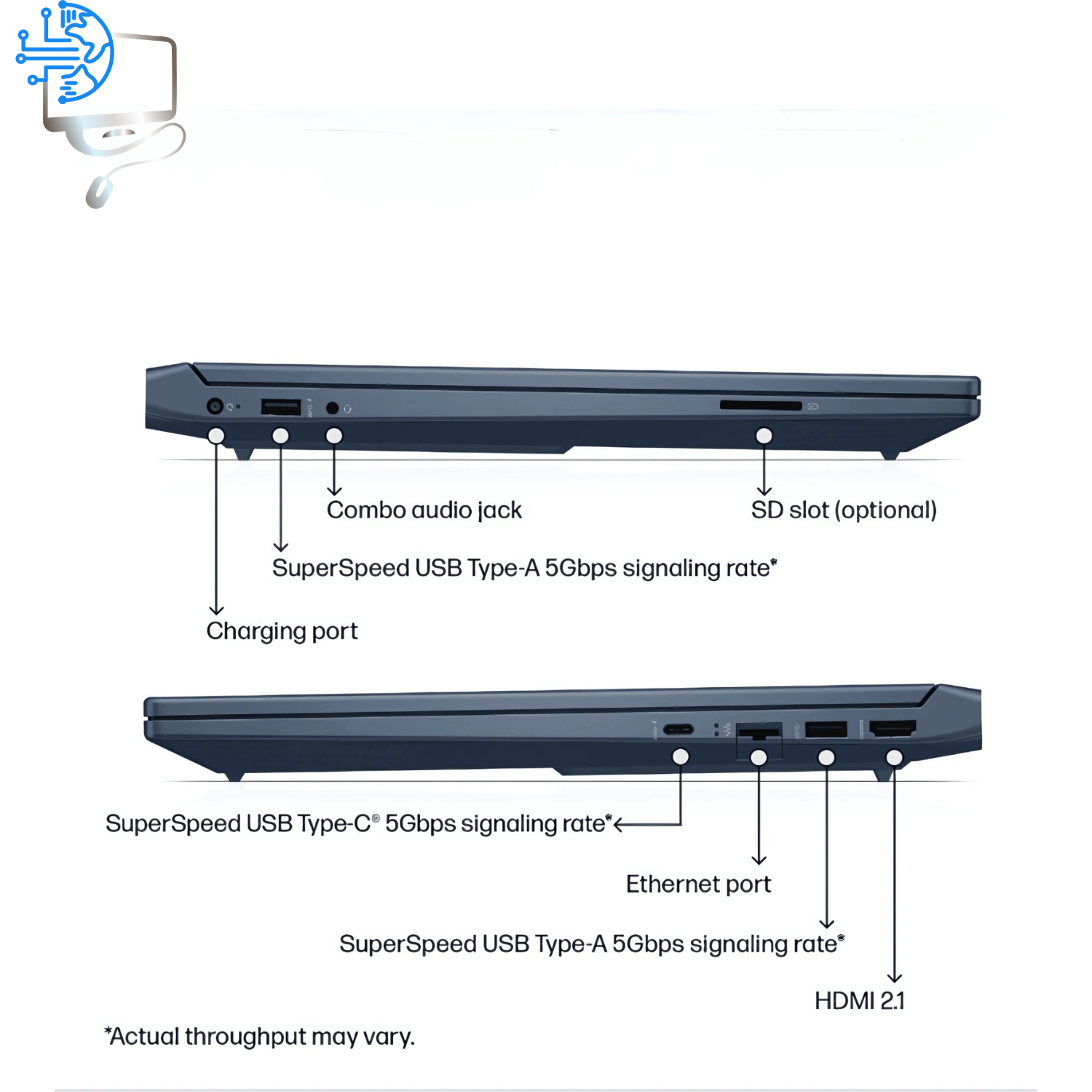 Combo audio jack

SD slot (optional)

SuperSpeed USB Type-A 5Gbps signaling rate*

Charging port

SuperSpeed USB Type-C® 5Gbps signaling rate*

Ethernet port

SuperSpeed USB Type-A 5Gbps signaling rate*

HDMI 2.1

*Actual throughput may vary.